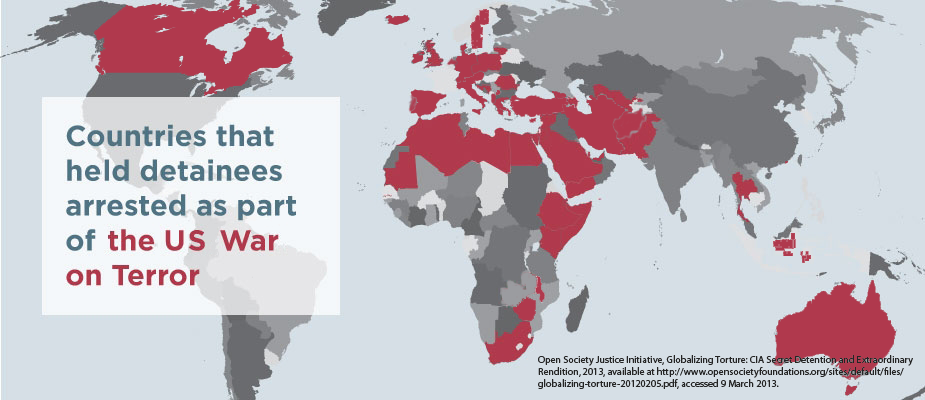 Countries that held detainees arrested as part of the US War on Terror

Open Society Justice Initiative, Globalizing Torture: CIA Secret Detention and Extraordinary Rendition, 2013, available at http://www.opensocietyfoundations.org/sites/default/files/globalizing-torture-20120205.pdf, accessed 9 March 2013.